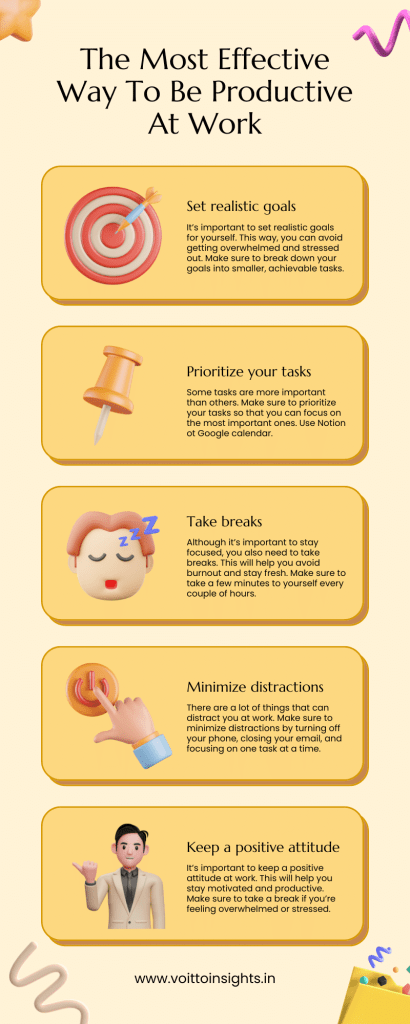 The Most Effective Way To Be Productive At Work

Set realistic goals

It's important to set realistic goals for yourself. This way, you can avoid getting overwhelmed and stressed out. Make sure to break down your goals into smaller, achievable tasks.

Prioritize your tasks

Some tasks are more important than others. Make sure to prioritize your tasks so that you can focus on the most important ones. Use Notion ot Google calendar.

Take breaks

Although it's important to stay focused, you also need to take breaks. This will help you avoid burnout and stay fresh. Make sure to take a few minutes to yourself every couple of hours.

Minimize distractions

There are a lot of things that can distract you at work. Make sure to minimize distractions by turning off your phone, closing your email, and focusing on one task at a time.

Keep a positive attitude

It's important to keep a positive attitude at work. This will help you stay motivated and productive. Make sure to take a break if you're feeling overwhelmed or stressed.

www.voittoinsights.in