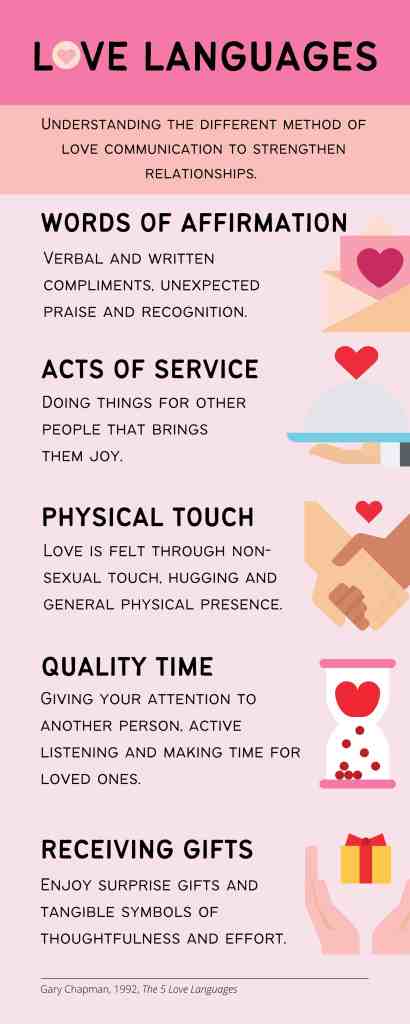 LOVE LANGUAGES

Understanding the different method of love communication to strengthen relationships.

WORDS OF AFFIRMATION

Verbal and written compliments, unexpected praise and recognition.

ACTS OF SERVICE

Doing things for other people that brings them joy.

PHYSICAL TOUCH

Love is felt through non-sexual touch, hugging and general physical presence.

QUALITY TIME

Giving your attention to another person, active listening and making time for loved ones.

RECEIVING GIFTS

Enjoy surprise gifts and tangible symbols of thoughtfulness and effort.

Gary Chapman, 1992, The 5 Love Languages